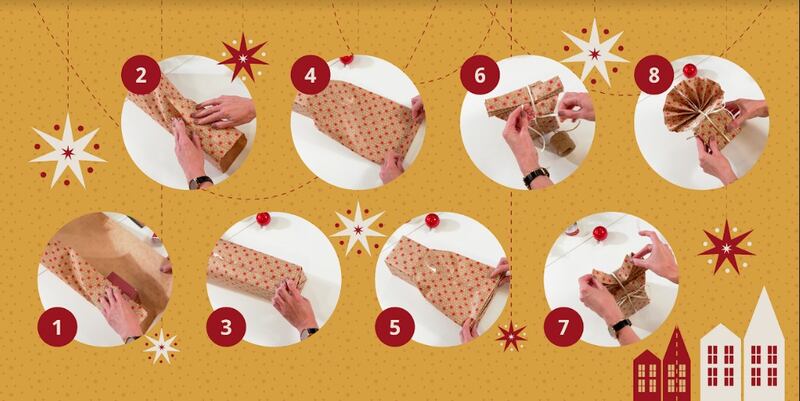 2

4

6

8

1

3

5

7